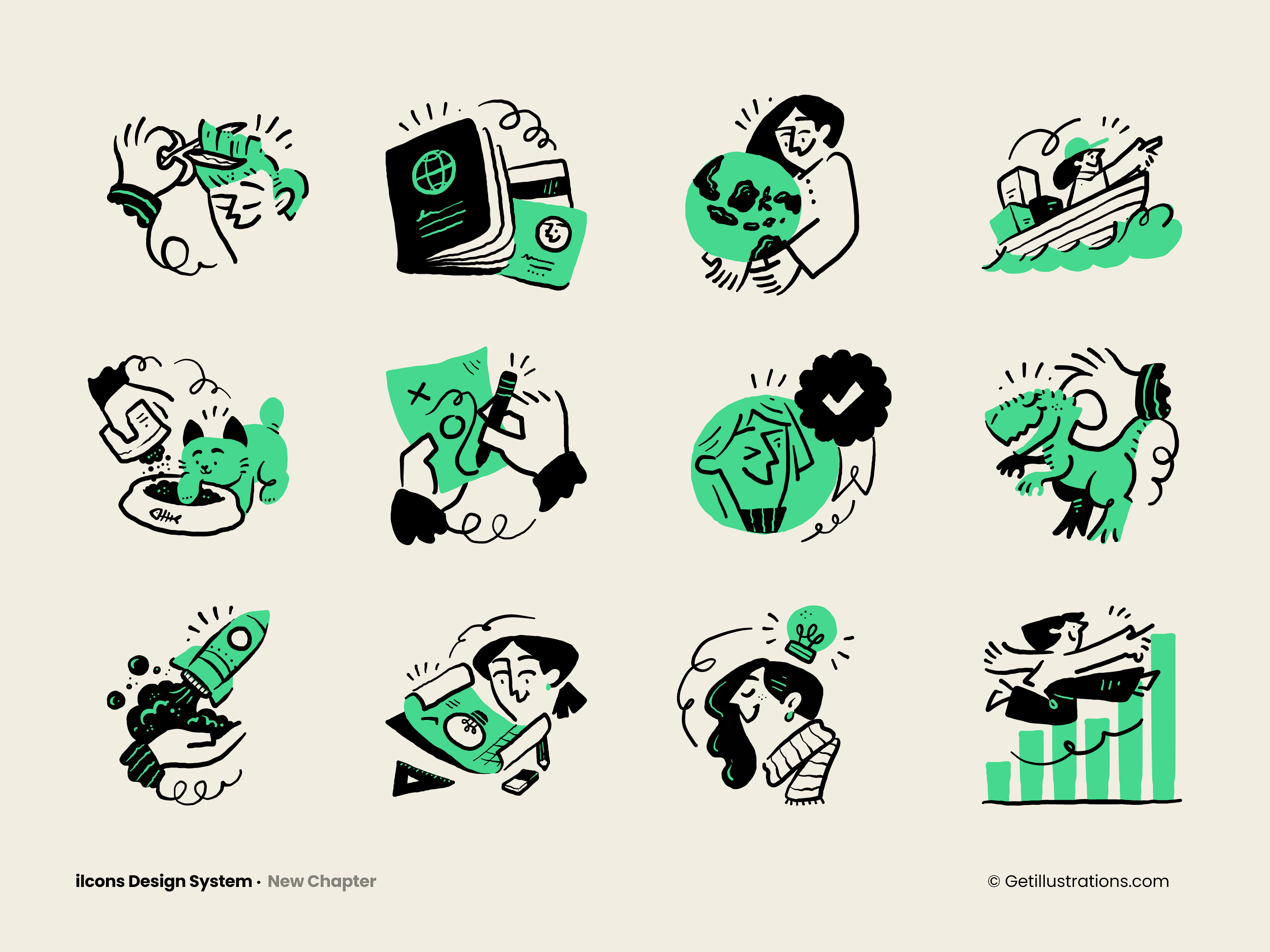 iIcons Design System · New Chapter

© Getillustrations.com